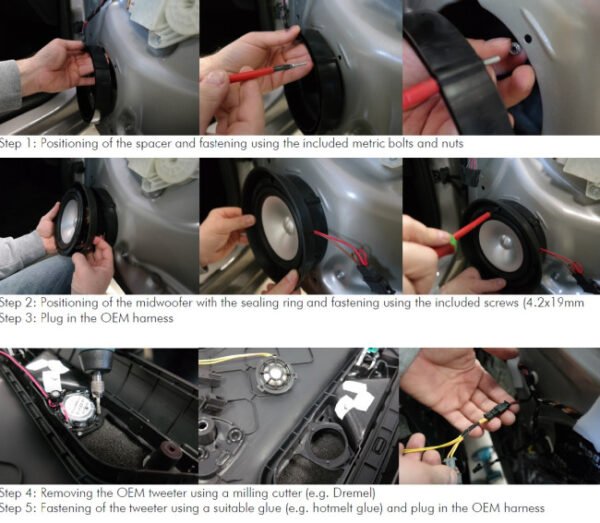 Step 1: Positioning of the spacer and fastening using the included metric bolts and nuts

Step 2: Positioning of the midwoofer with the sealing ring and fastening using the included screws (4.2x19mm
Step 3: Plug in the OEM harness

Step 4: Removing the OEM tweeter using a milling cutter (e.g. Dremel)
Step 5: Fastening of the tweeter using a suitable glue (e.g. hotmelt glue) and plug in the OEM harness