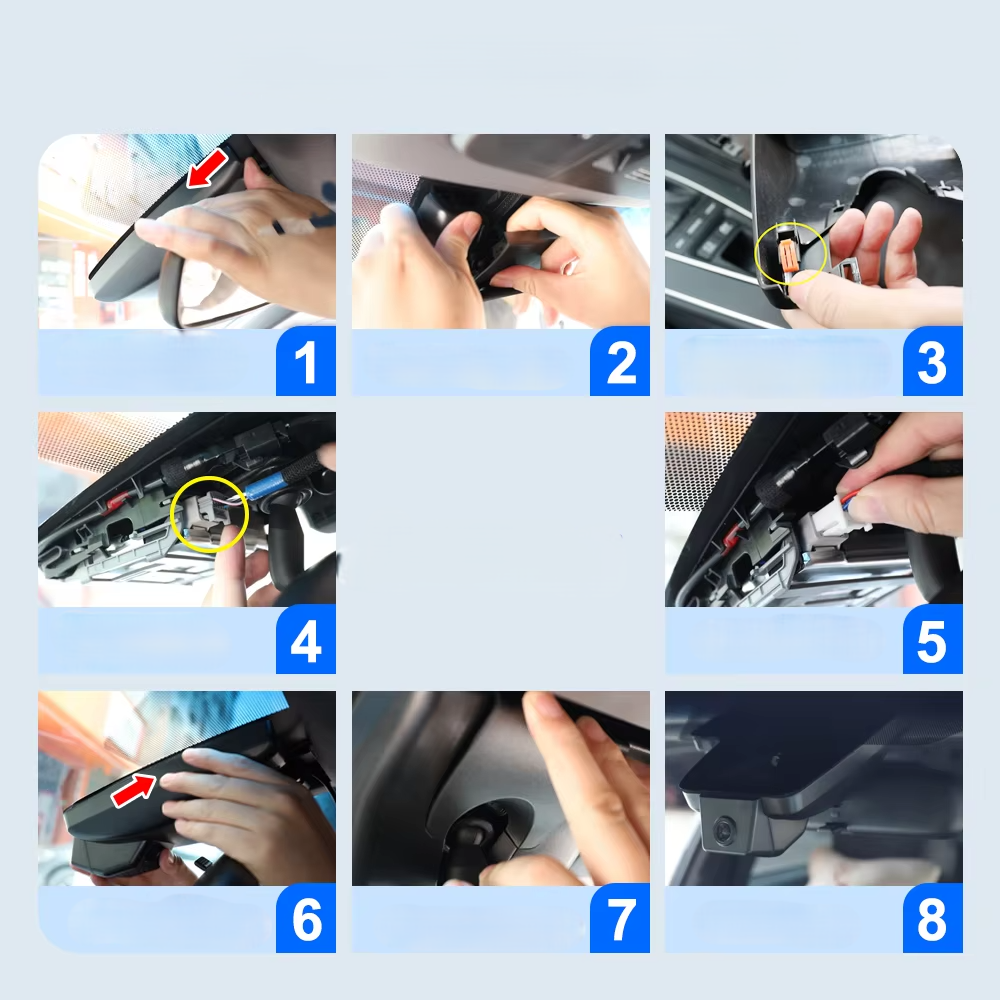 1

2

3

4

5

6

7

8